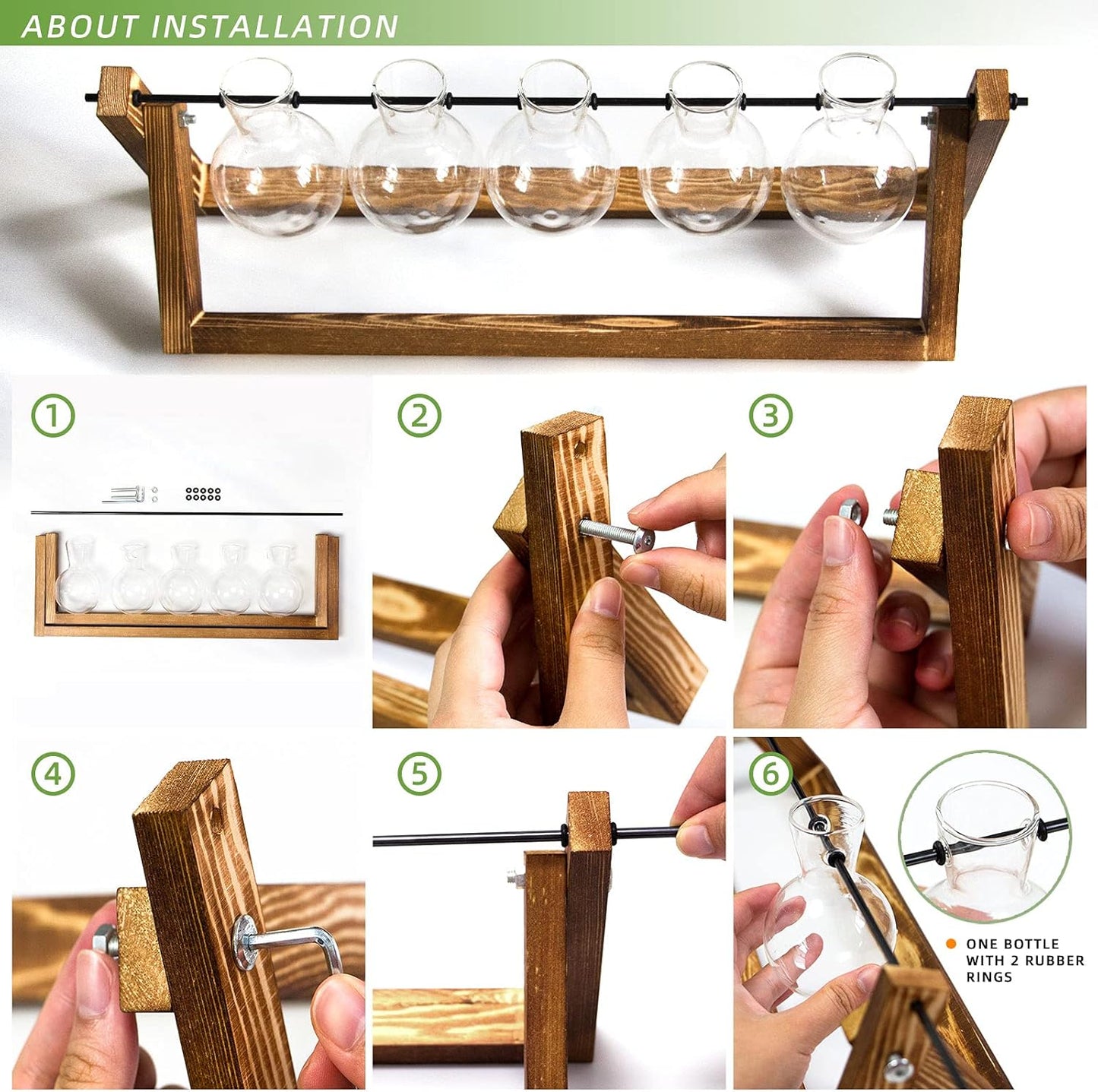 ABOUT INSTALLATION

①

②

③

④

⑤

⑥

ONE BOTTLE WITH 2 RUBBER RINGS